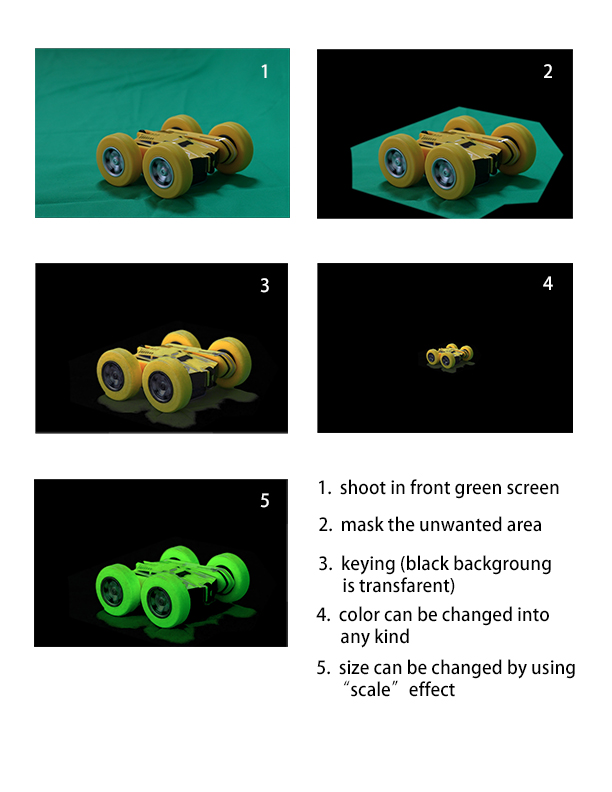 1

2

3

4

5

1. shoot in front green screen

2. mask the unwanted area

3. keying (black backgroung is transfarent)

4. color can be changed into any kind

5. size can be changed by using “scale” effect